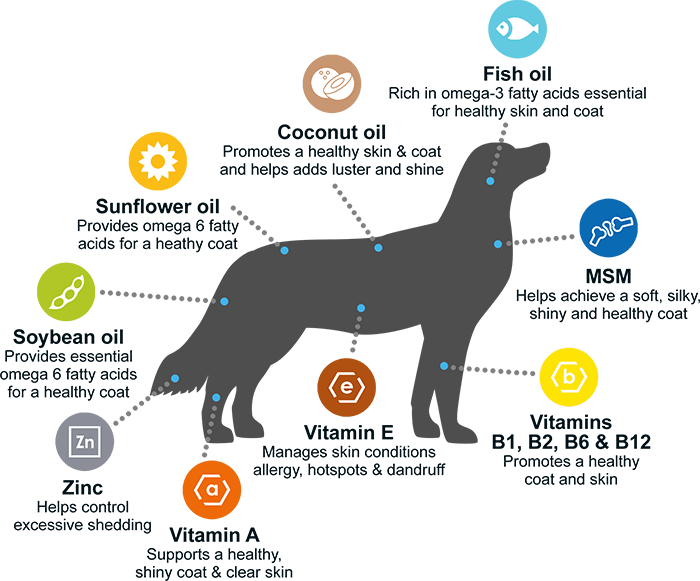 Fish oil
Rich in omega-3 fatty acids essential for healthy skin and coat

Coconut oil
Promotes a healthy skin & coat and helps adds luster and shine

Sunflower oil
Provides omega 6 fatty acids for a heathy coat

MSM
Helps achieve a soft, silky, shiny and healthy coat

Soybean oil
Provides essential omega 6 fatty acids for a healthy coat

e
Vitamin E
Manages skin conditions allergy, hotspots & dandruff

b
Vitamins B1, B2, B6 & B12
Promotes a healthy coat and skin

Zn
Zinc
Helps control excessive shedding

a
Vitamin A
Supports a healthy, shiny coat & clear skin