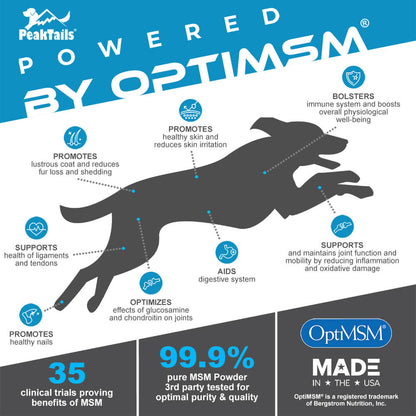 PeakTails®

POWERED BY OPTIMSM®

BOLSTERS
immune system and boosts overall physiological well-being

PROMOTES
healthy skin and reduces skin irritation

PROMOTES
lustrous coat and reduces fur loss and shedding

SUPPORTS
health of ligaments and tendons

SUPPORTS
and maintains joint function and mobility by reducing inflammation and oxidative damage

AIDS
digestive system

OPTIMIZES
effects of glucosamine and chondroitin on joints

PROMOTES
healthy nails

35
clinical trials proving benefits of MSM

99.9%
pure MSM Powder 3rd party tested for optimal purity & quality

OptiMSM®

MADE
IN ★ THE ★ USA

OptiMSM® is a registered trademark of Bergstrom Nutrition, Inc.